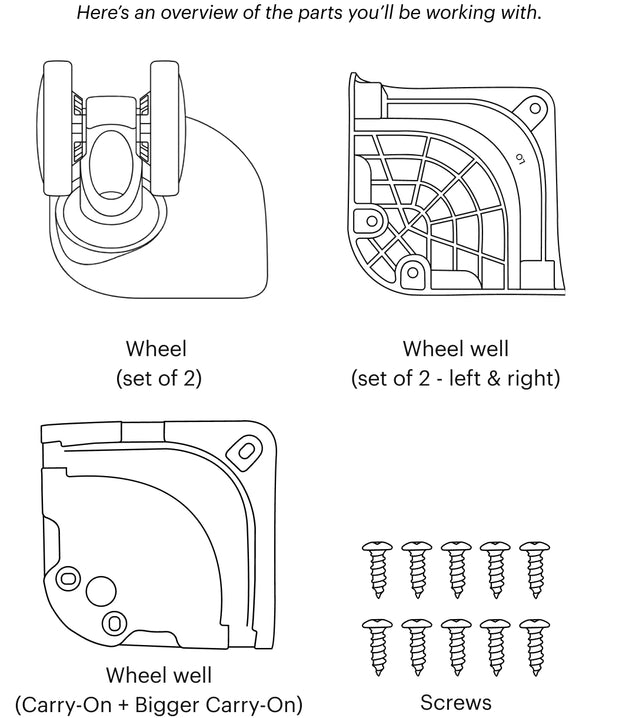 Here's an overview of the parts you'll be working with.

01

Wheel
(set of 2)

Wheel well
(set of 2 - left & right)

Wheel well
(Carry-On + Bigger Carry-On)

Screws