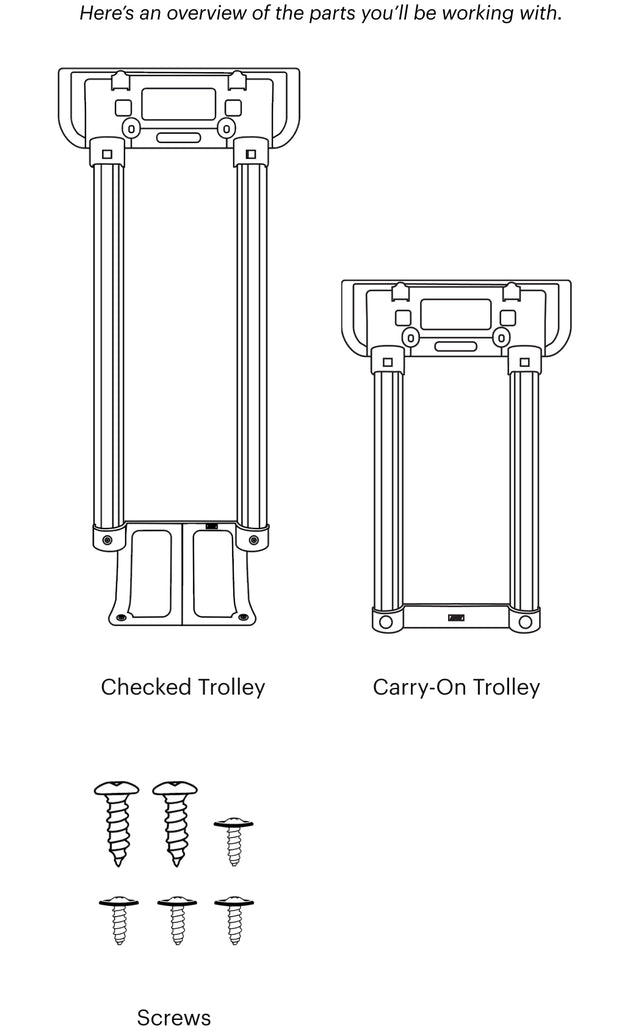 Here's an overview of the parts you'll be working with.

Checked Trolley

Carry-On Trolley

Screws